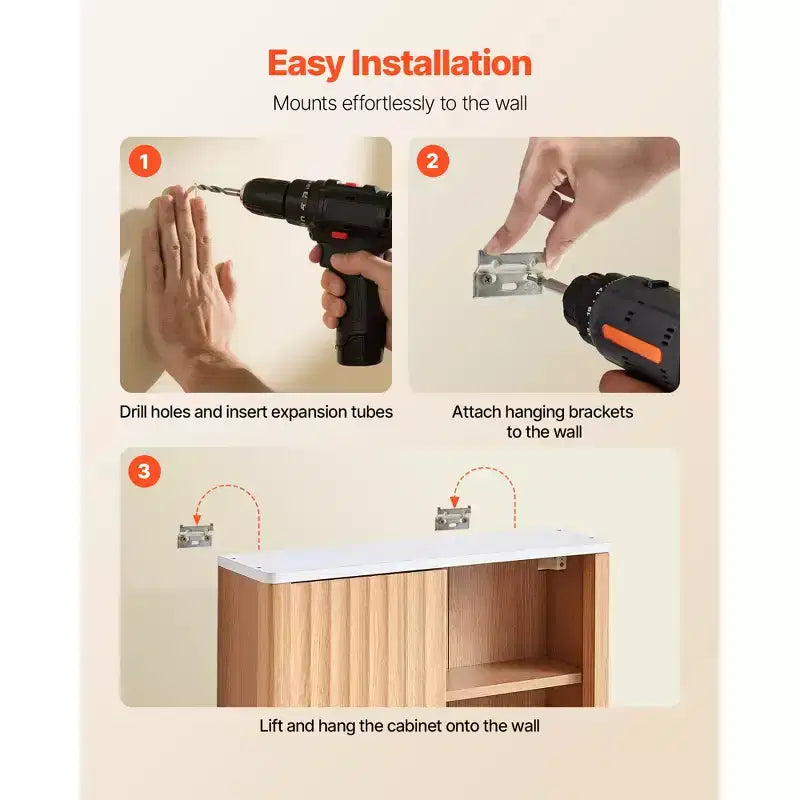 Easy Installation

Mounts effortlessly to the wall

1

Drill holes and insert expansion tubes

2

Attach hanging brackets to the wall

3

Lift and hang the cabinet onto the wall